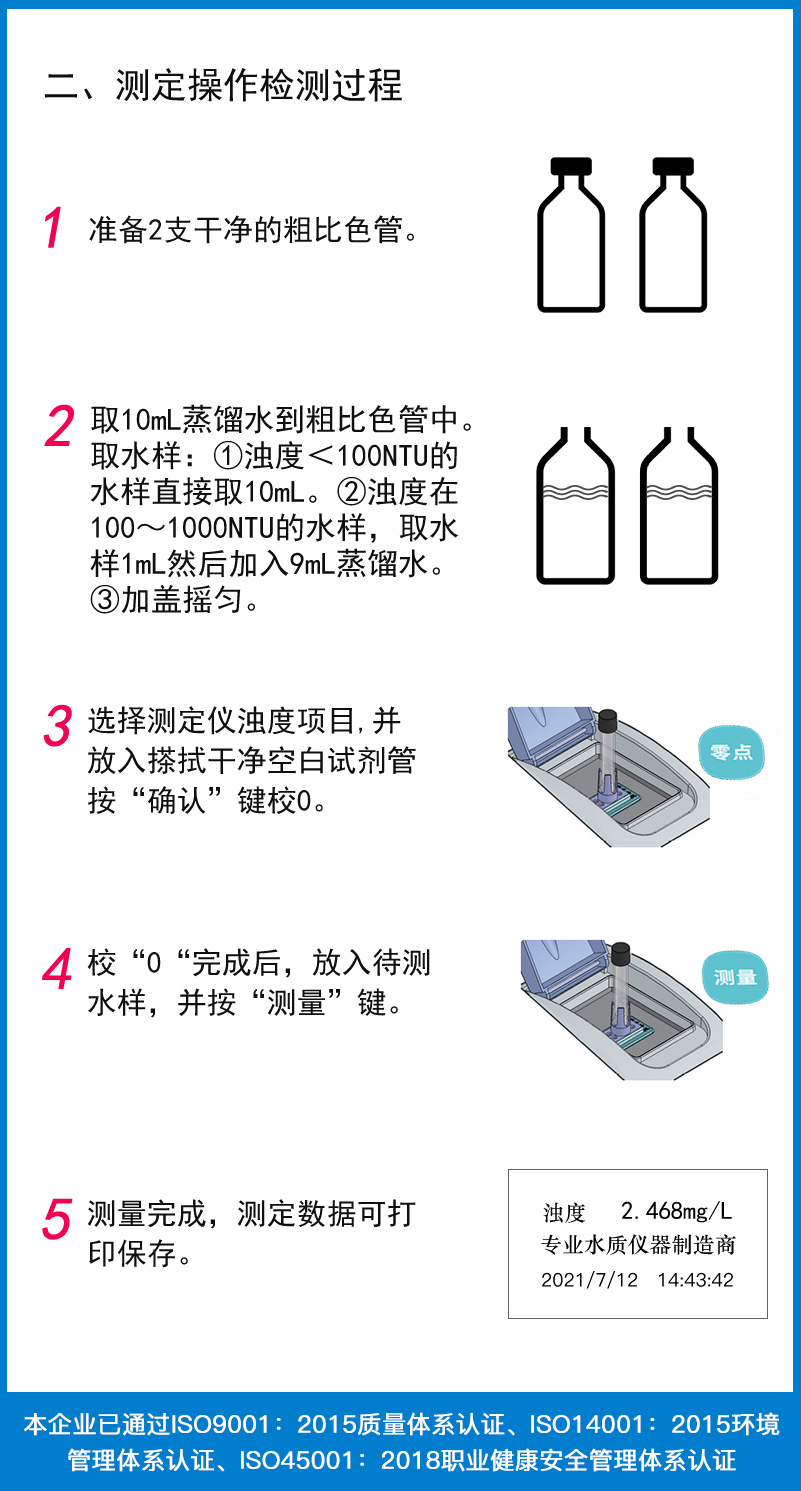 二、测定操作检测过程

1 准备2支干净的粗比色管。

2 取10mL蒸馏水到粗比色管中。取水样：①浊度＜100NTU的水样直接取10mL。②浊度在100～1000NTU的水样，取水样1mL然后加入9mL蒸馏水。③加盖摇匀。

3 选择测定仪浊度项目,并放入搽拭干净空白试剂管按“确认”键校0。

零点

4 校“0“完成后，放入待测水样，并按“测量”键。

测量

5 测量完成，测定数据可打印保存。

浊度 2.468mg/L
专业水质仪器制造商
2021/7/12 14:43:42

本企业已通过ISO9001：2015质量体系认证、ISO14001：2015环境管理体系认证、ISO45001：2018职业健康安全管理体系认证